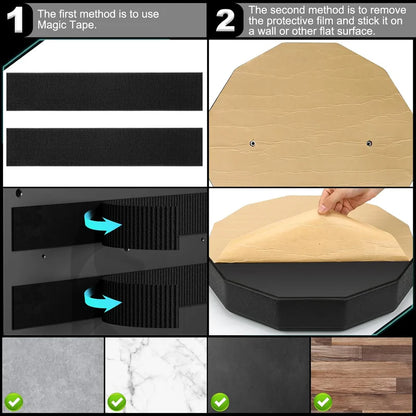 1 The first method is to use Magic Tape.

2 The second method is to remove the protective film and stick it on a wall or other flat surface.